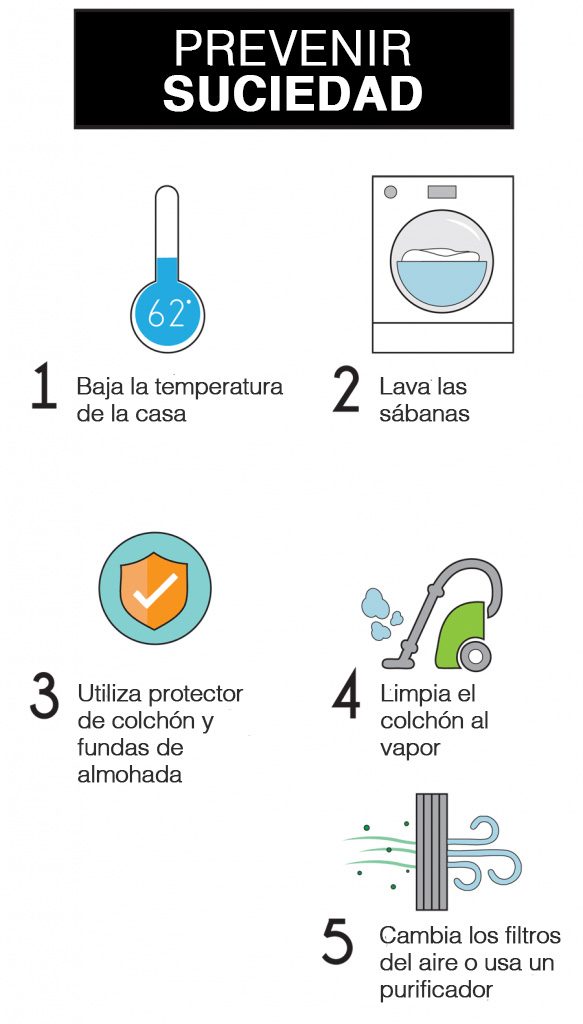 PREVENIR
SUCIEDAD

62°

1 Baja la temperatura de la casa

2 Lava las sábanas

3 Utiliza protector de colchón y fundas de almohada

4 Limpia el colchón al vapor

5 Cambia los filtros del aire o usa un purificador